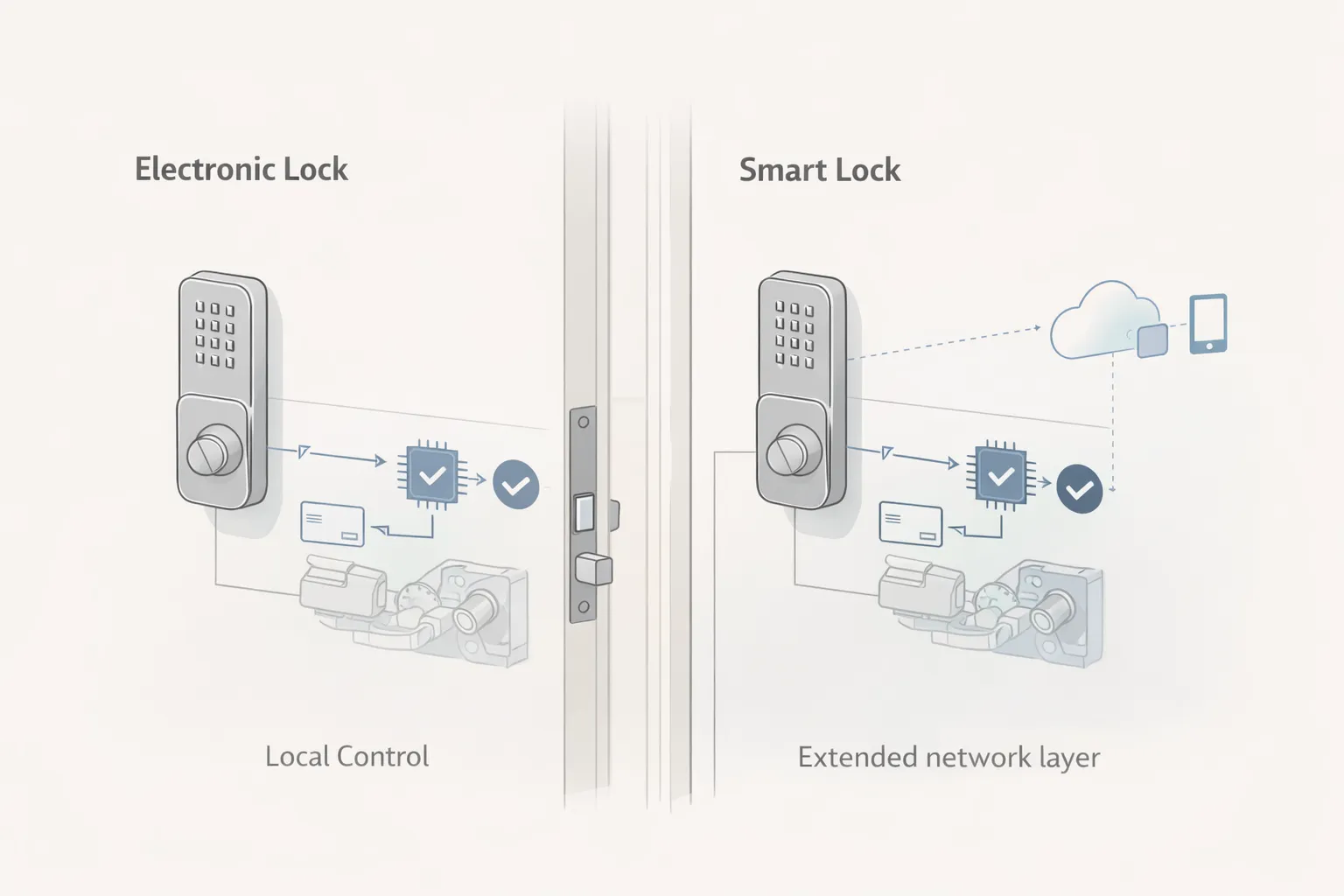 Electronic Lock

Local Control

Smart Lock

Extended network layer